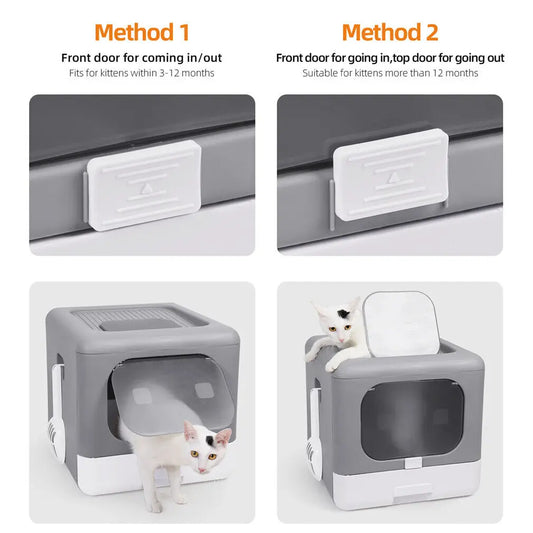 Method 1
Front door for coming in/out
Fits for kittens within 3-12 months

Method 2
Front door for going in,top door for going out
Suitable for kittens more than 12 months